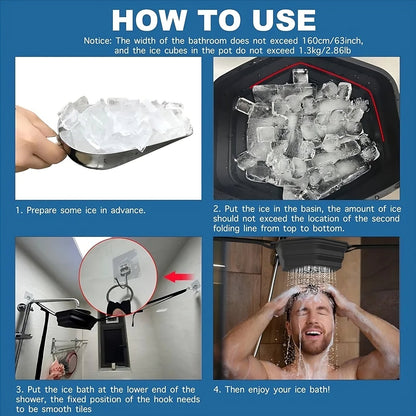 HOW TO USE

Notice: The width of the bathroom does not exceed 160cm/63inch, and the ice cubes in the pot do not exceed 1.3kg/2.86lb

1. Prepare some ice in advance.

2. Put the ice in the basin, the amount of ice should not exceed the location of the second folding line from top to bottom.

3. Put the ice bath at the lower end of the shower, the fixed position of the hook needs to be smooth tiles

4. Then enjoy your ice bath!